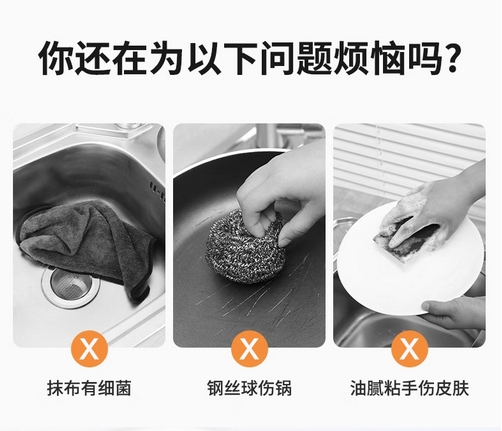 你还在为以下问题烦恼吗？

X
抹布有细菌

X
钢丝球伤锅

X
油腻粘手伤皮肤